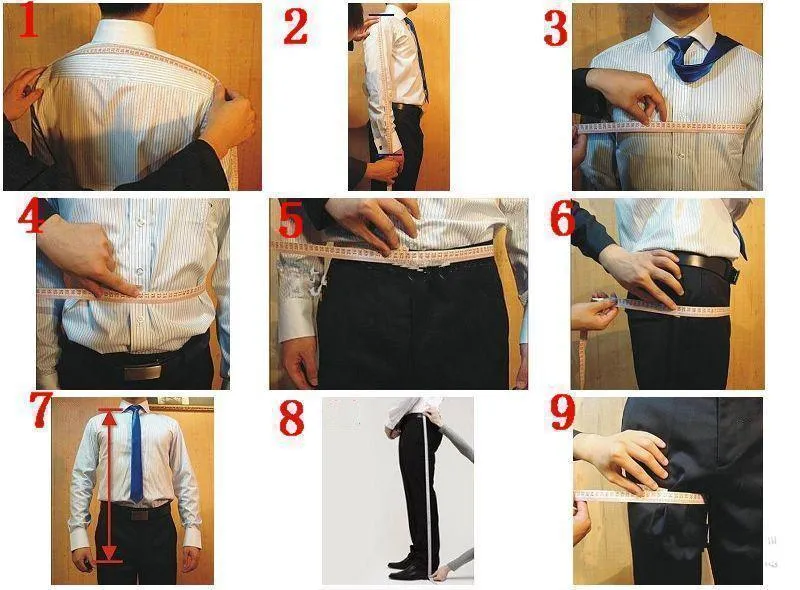 1
2
3
4
5
6
7
8
9