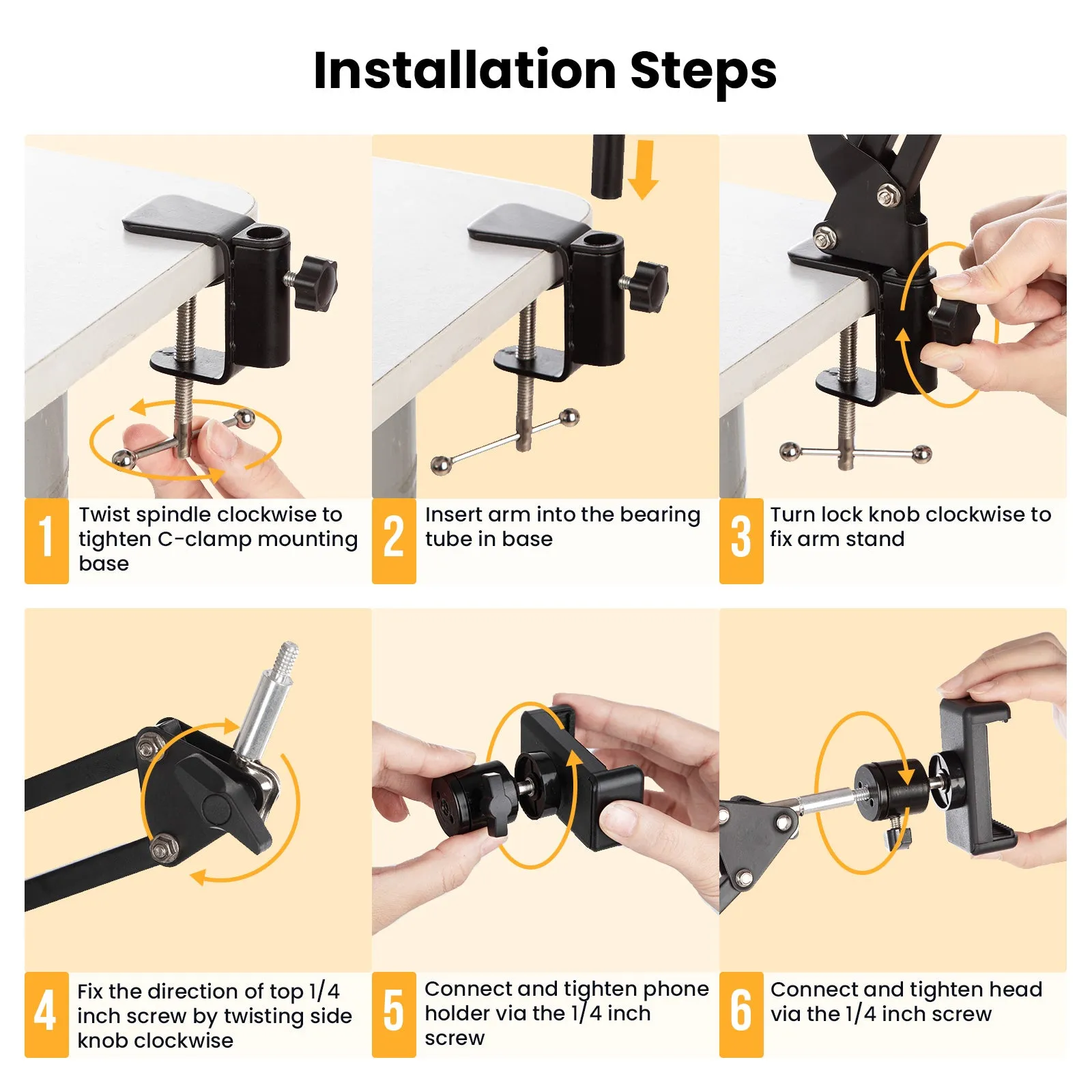 Installation Steps

1 Twist spindle clockwise to tighten C-clamp mounting base

2 Insert arm into the bearing tube in base

3 Turn lock knob clockwise to fix arm stand

4 Fix the direction of top 1/4 inch screw by twisting side knob clockwise

5 Connect and tighten phone holder via the 1/4 inch screw

6 Connect and tighten head via the 1/4 inch screw